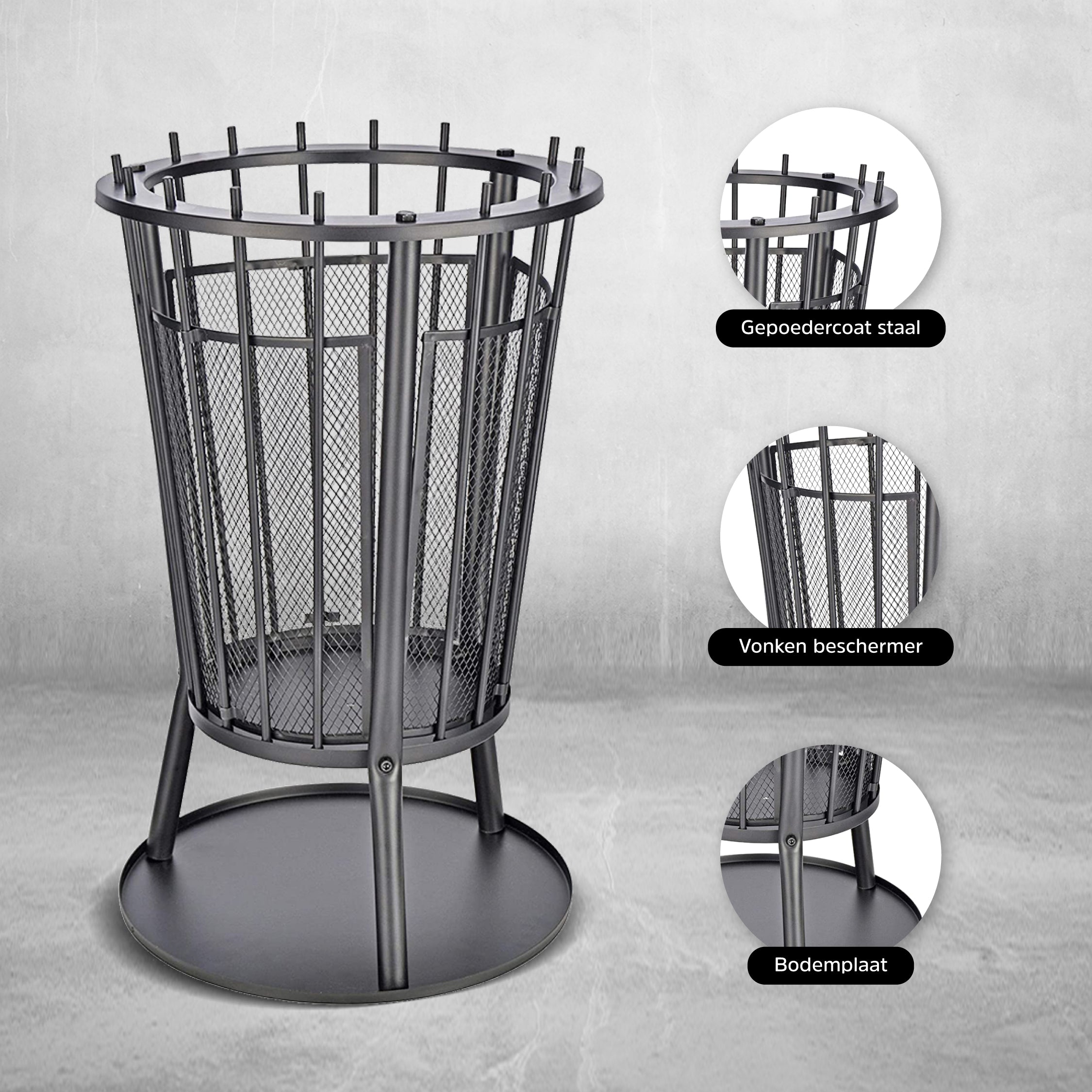 Gepoedercoat staal

Vonken beschermer

Bodemplaat