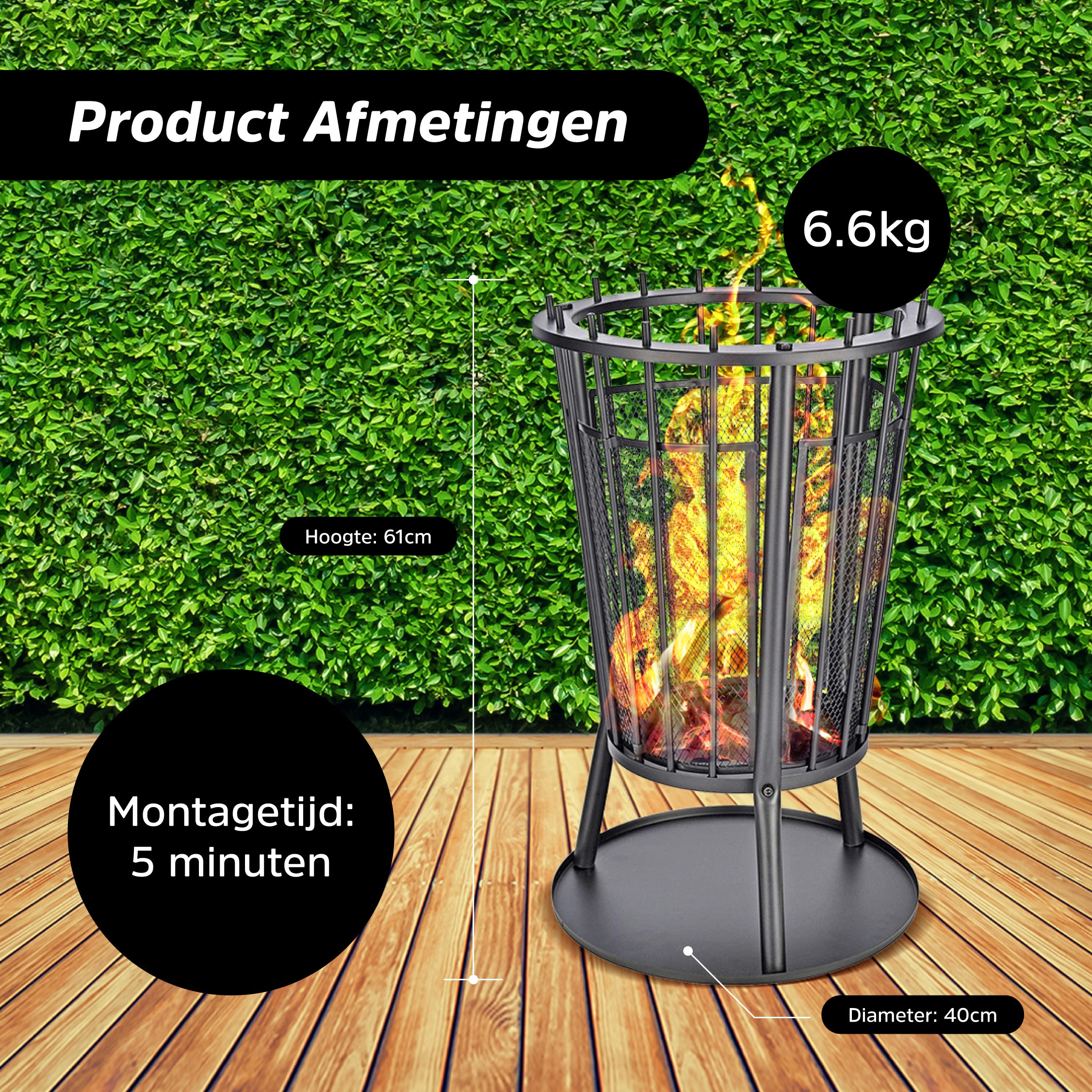 Product Afmetingen

6.6kg

Hoogte: 61cm

Montagetijd: 5 minuten

Diameter: 40cm