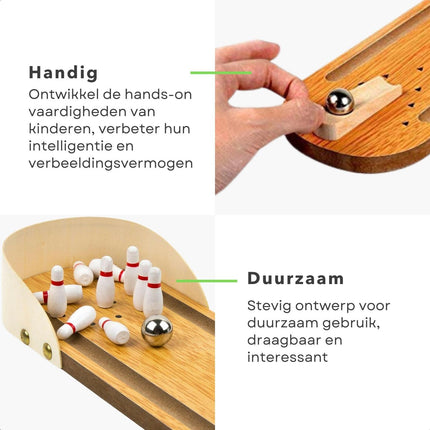 Handig

Ontwikkel de hands-on vaardigheden van kinderen, verbeter hun intelligentie en verbeeldingsvermogen

Duurzaam

Stevig ontwerp voor duurzaam gebruik, draagbaar en interessant