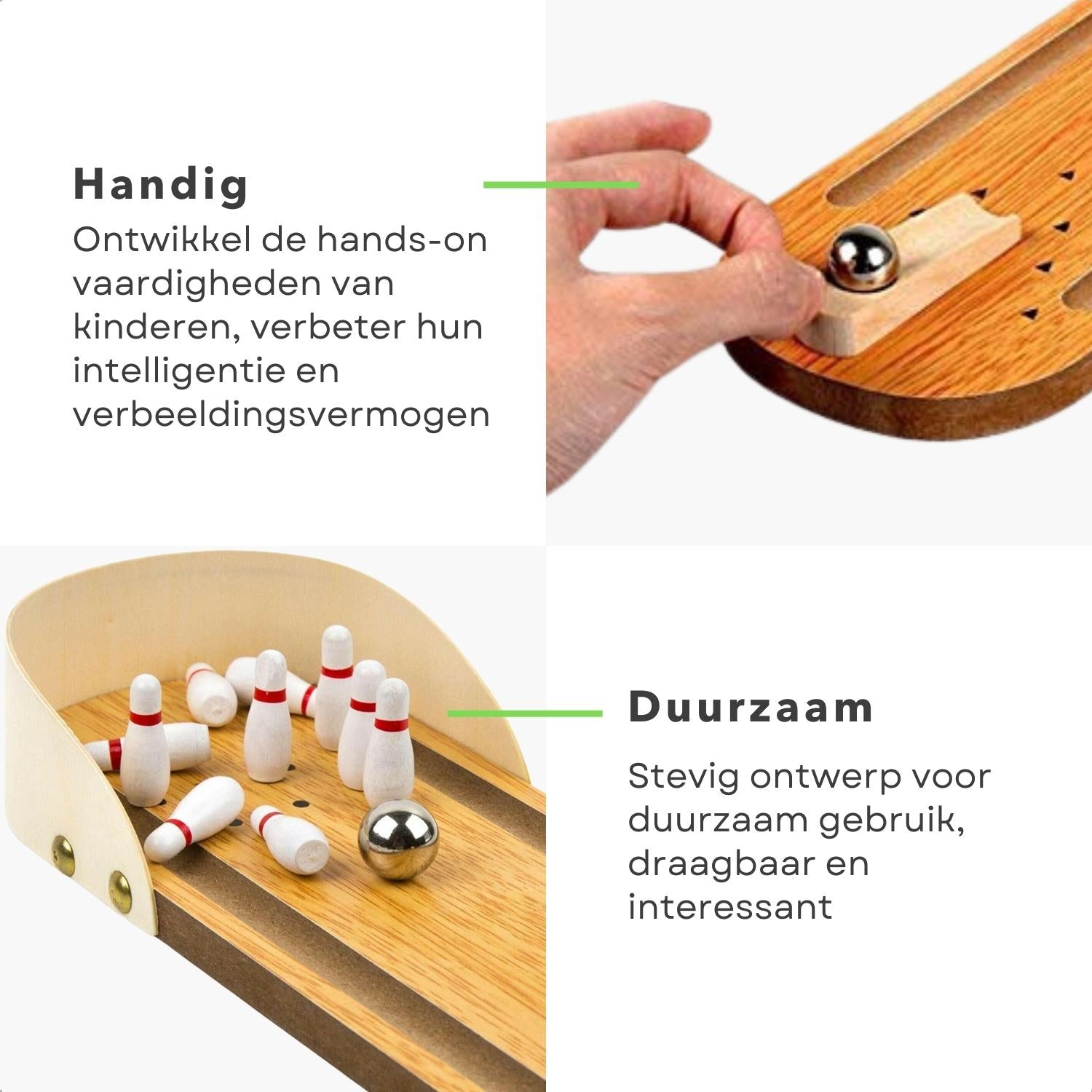 Handig

Ontwikkel de hands-on vaardigheden van kinderen, verbeter hun intelligentie en verbeeldingsvermogen

Duurzaam

Stevig ontwerp voor duurzaam gebruik, draagbaar en interessant