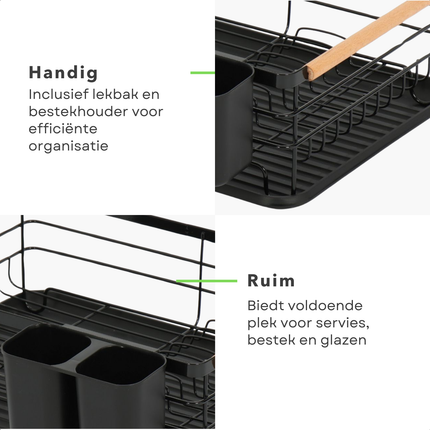 Handig

Inclusief lekbak en bestekhouder voor efficiënte organisatie

Ruim

Biedt voldoende plek voor servies, bestek en glazen