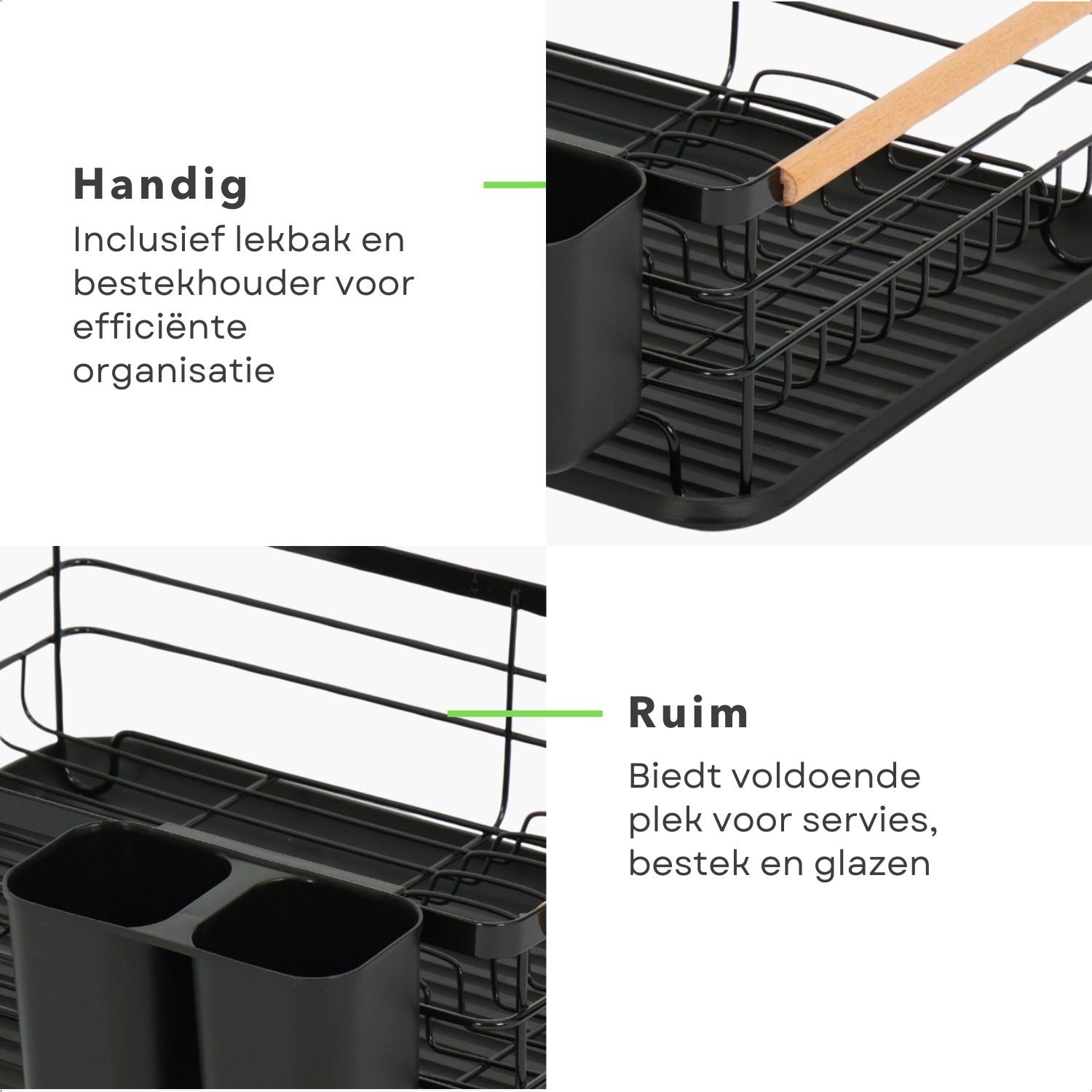 Handig
Inclusief lekbak en bestekhouder voor efficiënte organisatie

Ruim
Biedt voldoende plek voor servies, bestek en glazen