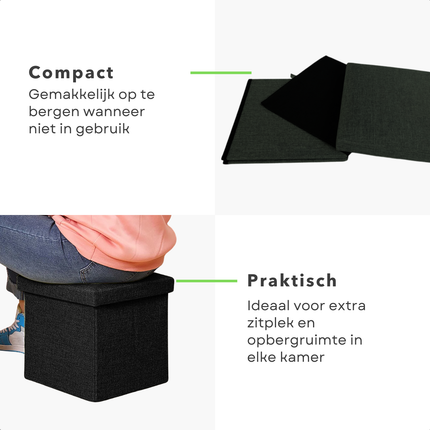 Compact
Gemakkelijk op te bergen wanneer niet in gebruik

Praktisch
Ideaal voor extra zitplek en opbergruimte in elke kamer