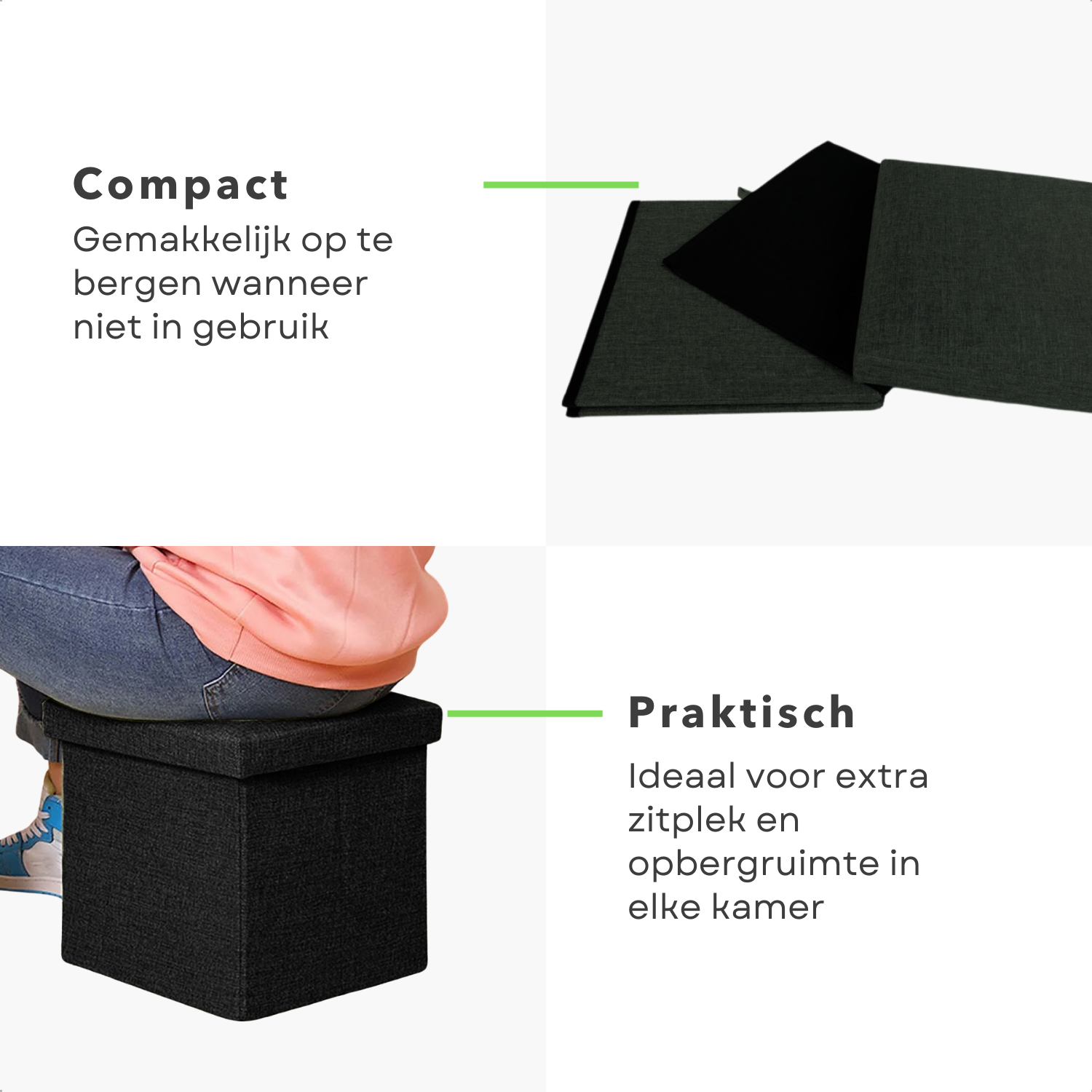 Compact
Gemakkelijk op te bergen wanneer niet in gebruik

Praktisch
Ideaal voor extra zitplek en opbergruimte in elke kamer