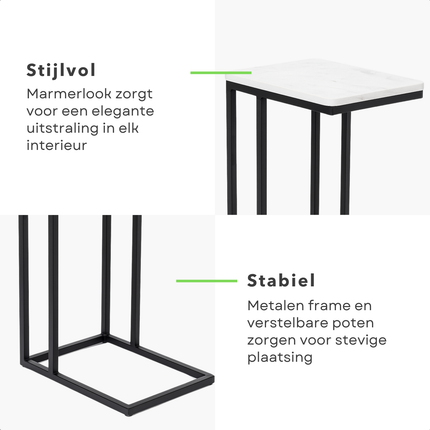 Stijlvol

Marmerlook zorgt voor een elegante uitstraling in elk interieur

Stabiel

Metalen frame en verstelbare poten zorgen voor stevige plaatsing