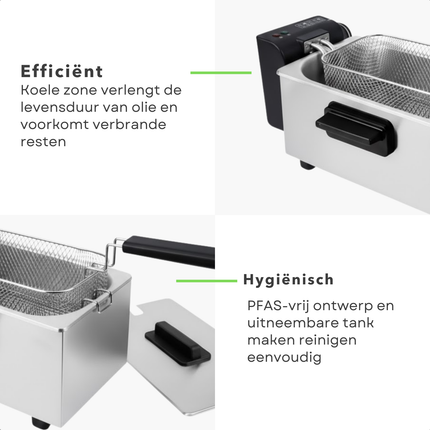 Efficiënt
Koele zone verlengt de levensduur van olie en voorkomt verbrande resten

Hygiënisch
PFAS-vrij ontwerp en uitneembare tank maken reinigen eenvoudig