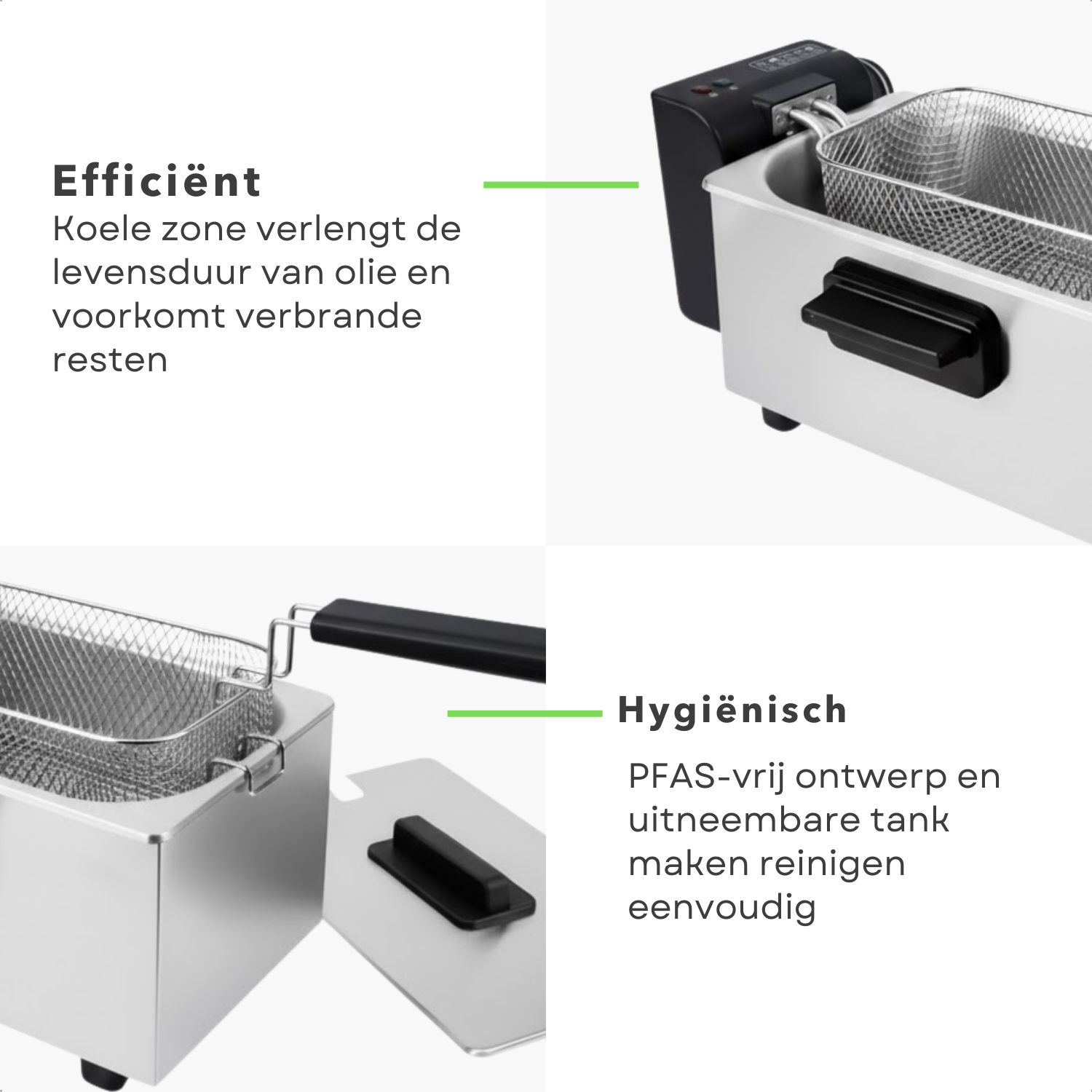 Efficiënt
Koele zone verlengt de levensduur van olie en voorkomt verbrande resten

Hygiënisch

PFAS-vrij ontwerp en uitneembare tank maken reinigen eenvoudig