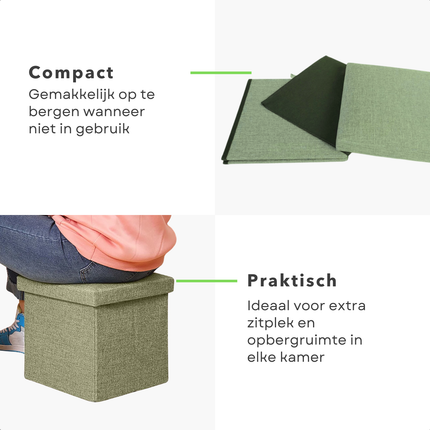 Compact
Gemakkelijk op te bergen wanneer niet in gebruik

Praktisch
Ideaal voor extra zitplek en opbergruimte in elke kamer