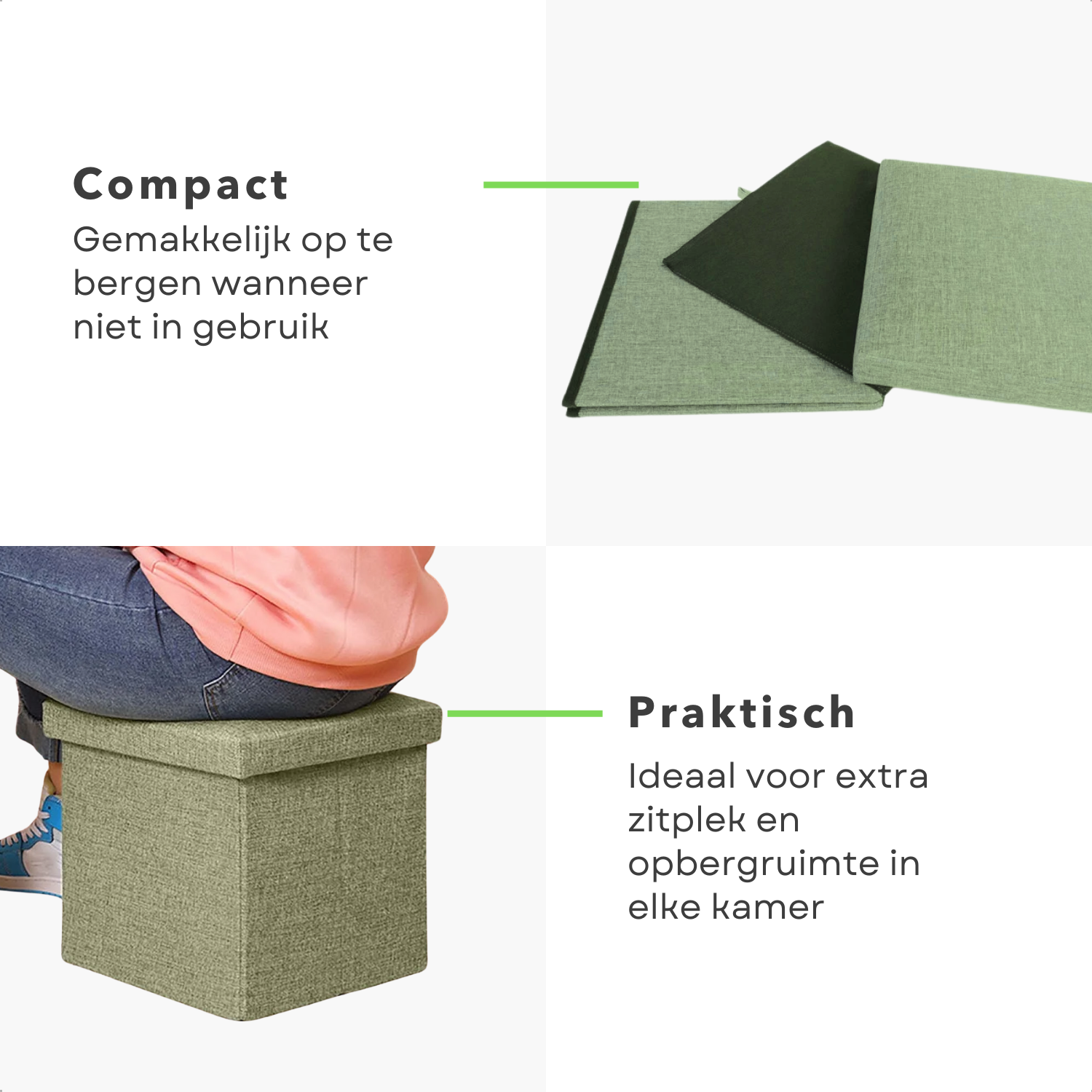 Compact

Gemakkelijk op te bergen wanneer niet in gebruik

Praktisch

Ideaal voor extra zitplek en opbergruimte in elke kamer